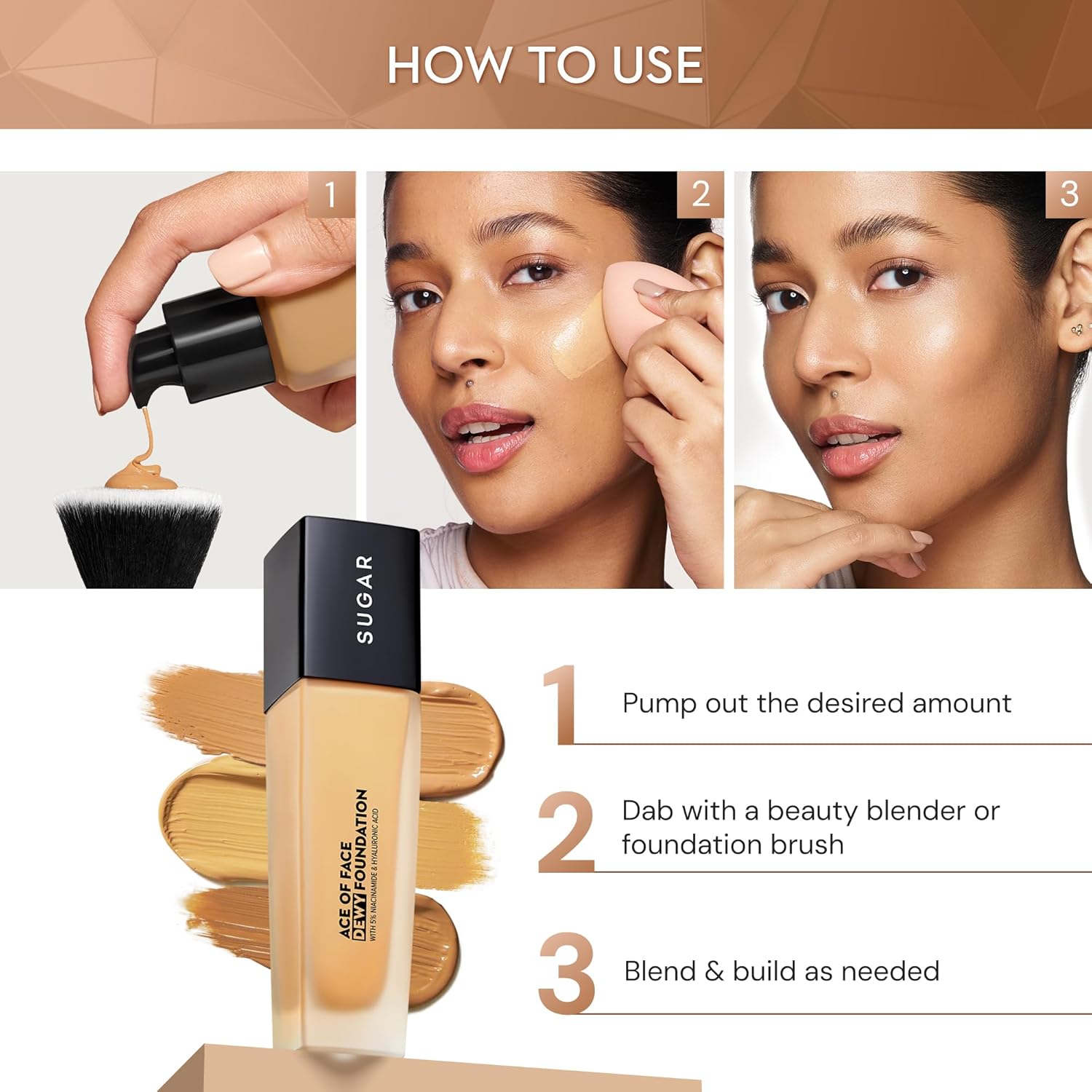 HOW TO USE

1

2

3

SUGAR

ACE OF FACE DEWY FOUNDATION
WITH 5% NIACINAMIDE & HYALURONIC ACID

1 Pump out the desired amount

2 Dab with a beauty blender or foundation brush

3 Blend & build as needed